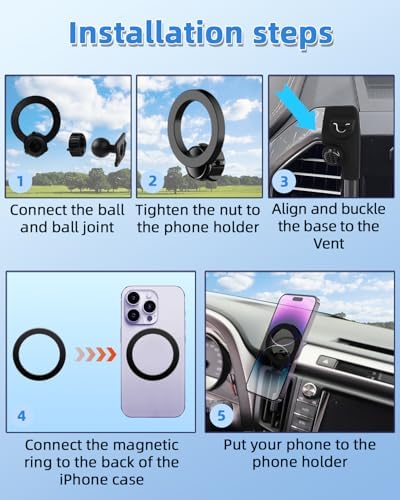 Installation steps

1
Connect the ball and ball joint

2
Tighten the nut to the phone holder

3
Align and buckle the base to the Vent

4
Connect the magnetic ring to the back of the iPhone case

5
Put your phone to the phone holder