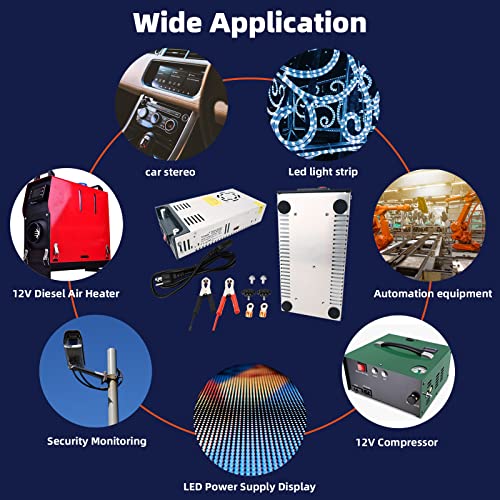 Wide Application

car stereo

Led light strip

12V Diesel Air Heater

Automation equipment

Security Monitoring

12V Compressor

LED Power Supply Display