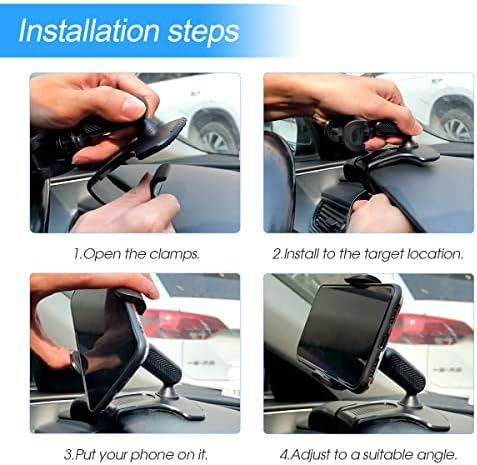 Installation steps

1.Open the clamps.

2.Install to the target location.

3.Put your phone on it.

4.Adjust to a suitable angle.