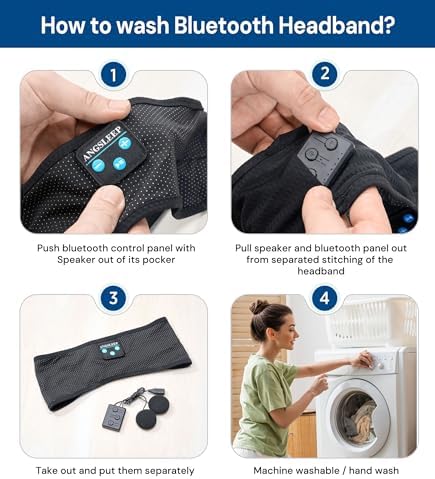 How to wash Bluetooth Headband?

1

ANGSLEEP

Push bluetooth control panel with Speaker out of its pocker

2

Pull speaker and bluetooth panel out from separated stitching of the headband

3

ANGSLEEP

Take out and put them separately

4

Machine washable / hand wash