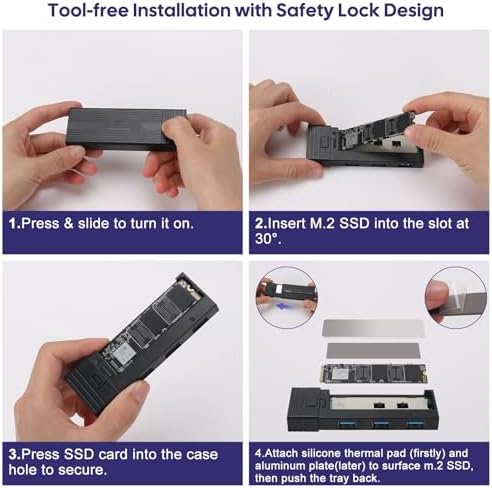 Tool-free Installation with Safety Lock Design

1.Press & slide to turn it on.

2.Insert M.2 SSD into the slot at 30°.

3.Press SSD card into the case hole to secure.

4.Attach silicone thermal pad (firstly) and aluminum plate(later) to surface m.2 SSD, then push the tray back.