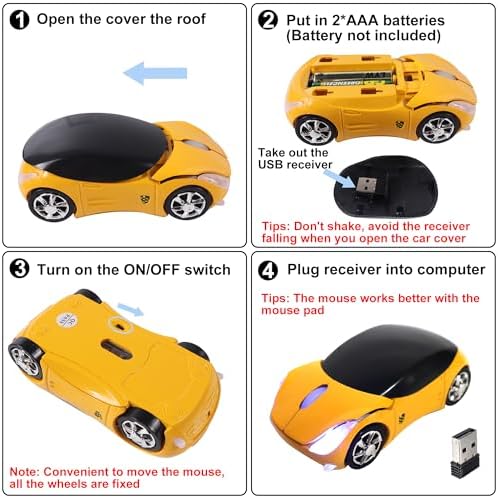 1 Open the cover the roof

2 Put in 2*AAA batteries (Battery not included)

Take out the USB receiver

Tips: Don't shake, avoid the receiver falling when you open the car cover

3 Turn on the ON/OFF switch

Note: Convenient to move the mouse, all the wheels are fixed

4 Plug receiver into computer

Tips: The mouse works better with the mouse pad