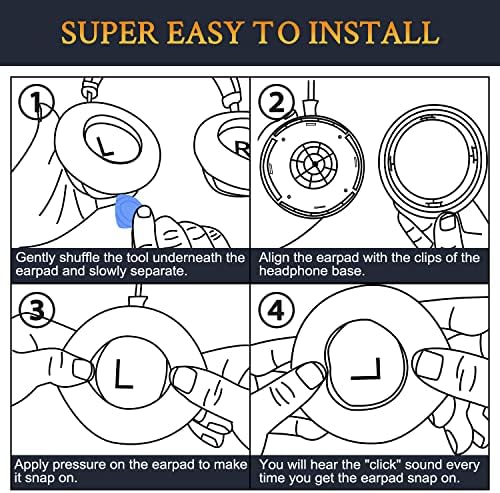 SUPER EASY TO INSTALL

1

L

R

Gently shuffle the tool underneath the earpad and slowly separate.

2

Align the earpad with the clips of the headphone base.

3

L

Apply pressure on the earpad to make it snap on.

4

L

You will hear the "click" sound every time you get the earpad snap on.