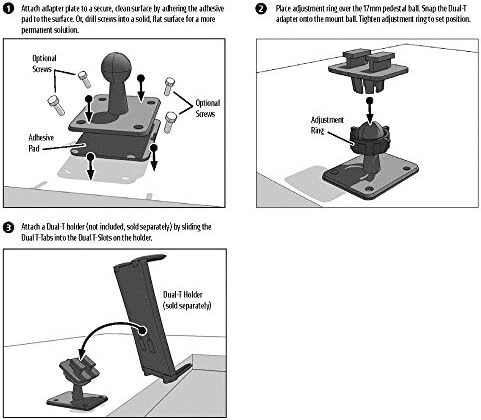 1 Attach adapter plate to a secure, clean surface by adhering the adhesive pad to the surface. Or, drill screws into a solid, flat surface for a more permanent solution.

Optional Screws

Optional Screws

Adhesive Pad

2 Place adjustment ring over the 17mm pedestal ball. Snap the Dual-T adapter onto the mount ball. Tighten adjustment ring to set position.

Adjustment Ring

3 Attach a Dual-T holder (not included, sold separately) by sliding the Dual T-Tabs into the Dual T-Slots on the holder.

Dual-T Holder (sold separately)