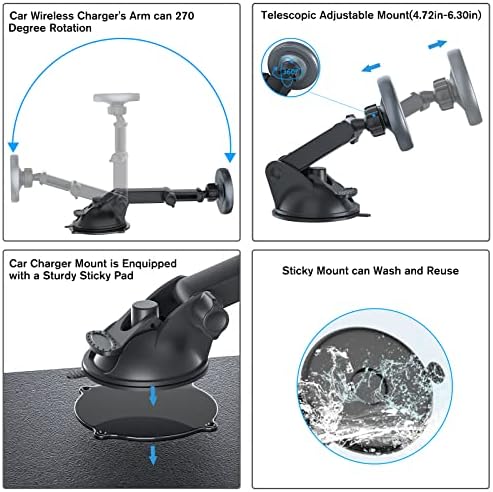 Car Wireless Charger's Arm can 270 Degree Rotation

Telescopic Adjustable Mount(4.72in-6.30in)

360°

Car Charger Mount is Enquipped with a Sturdy Sticky Pad

Sticky Mount can Wash and Reuse