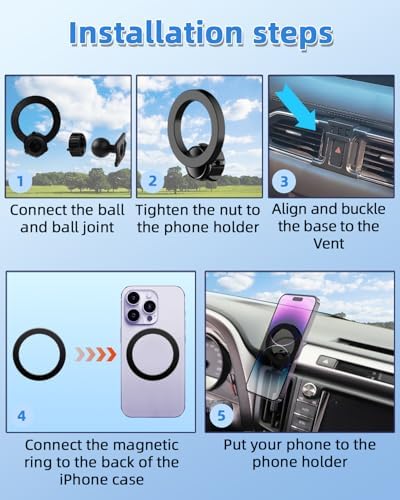 Installation steps

1
Connect the ball and ball joint

2
Tighten the nut to the phone holder

3
Align and buckle the base to the Vent

4
Connect the magnetic ring to the back of the iPhone case

5
Put your phone to the phone holder