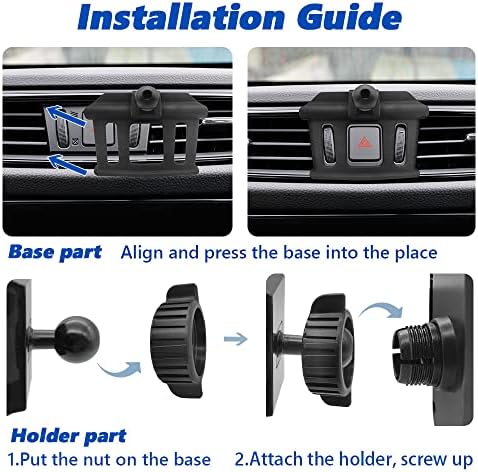 Installation Guide

Base part Align and press the base into the place

Holder part

1.Put the nut on the base 2.Attach the holder, screw up