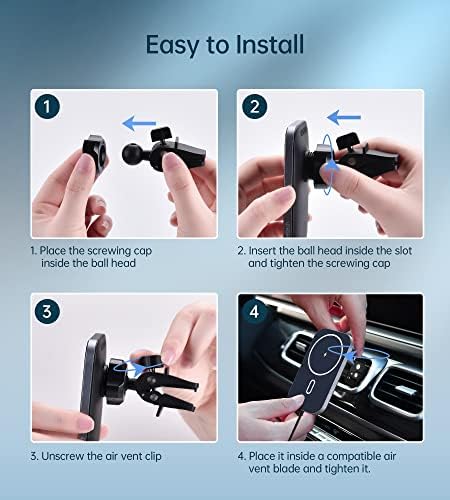 Easy to Install

1

1. Place the screwing cap inside the ball head

2

2. Insert the ball head inside the slot and tighten the screwing cap

3

3. Unscrew the air vent clip

4

4. Place it inside a compatible air vent blade and tighten it.