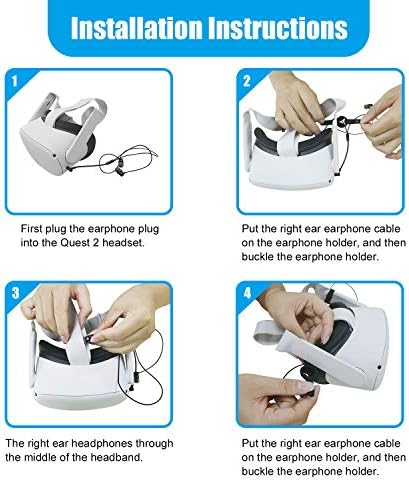 Installation Instructions

1

First plug the earphone plug into the Quest 2 headset.

2

Put the right ear earphone cable on the earphone holder, and then buckle the earphone holder.

3

The right ear headphones through the middle of the headband.

4

Put the right ear earphone cable on the earphone holder, and then buckle the earphone holder.