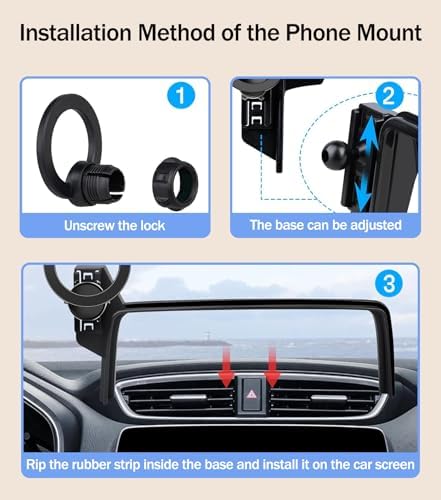 Installation Method of the Phone Mount

1

Unscrew the lock

2

The base can be adjusted

3

Rip the rubber strip inside the base and install it on the car screen