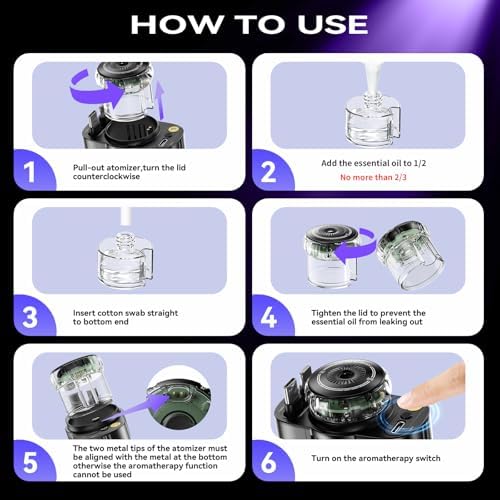 HOW TO USE

1
Pull-out atomizer,turn the lid counterclockwise

2
Add the essential oil to 1/2
No more than 2/3

3
Insert cotton swab straight to bottom end

4
Tighten the lid to prevent the essential oil from leaking out

5
The two metal tips of the atomizer must be aligned with the metal at the bottom otherwise the aromatherapy function cannot be used

6
Turn on the aromatherapy switch