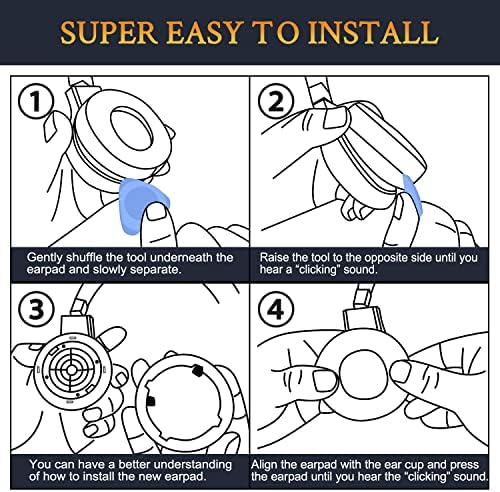 SUPER EASY TO INSTALL

1

Gently shuffle the tool underneath the earpad and slowly separate.

2

Raise the tool to the opposite side until you hear a "clicking" sound.

3

You can have a better understanding of how to install the new earpad.

4

Align the earpad with the ear cup and press the earpad until you hear the "clicking" sound.