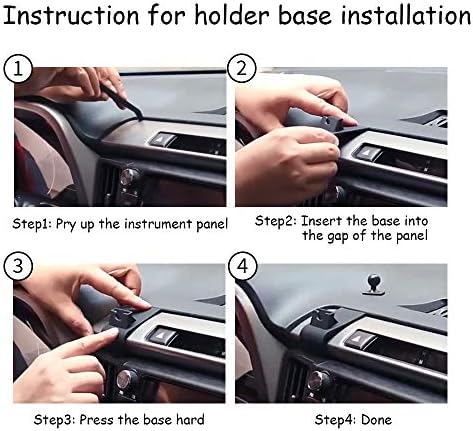 Instruction for holder base installation

1

Step1: Pry up the instrument panel

2

Step2: Insert the base into the gap of the panel

3

Step3: Press the base hard

4

Step4: Done