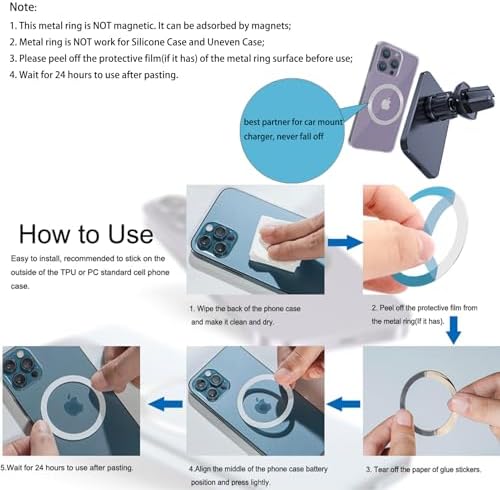 Note:

1. This metal ring is NOT magnetic. It can be adsorbed by magnets;

2. Metal ring is NOT work for Silicone Case and Uneven Case;

3. Please peel off the protective film(if it has) of the metal ring surface before use;

4. Wait for 24 hours to use after pasting.

best partner for car mount charger, never fall off

How to Use

Easy to install, recommended to stick on the outside of the TPU or PC standard cell phone case.

1. Wipe the back of the phone case and make it clean and dry.

2. Peel off the protective film from the metal ring(If it has).

3. Tear off the paper of glue stickers.

4.Align the middle of the phone case battery position and press lightly.

5.Wait for 24 hours to use after pasting.