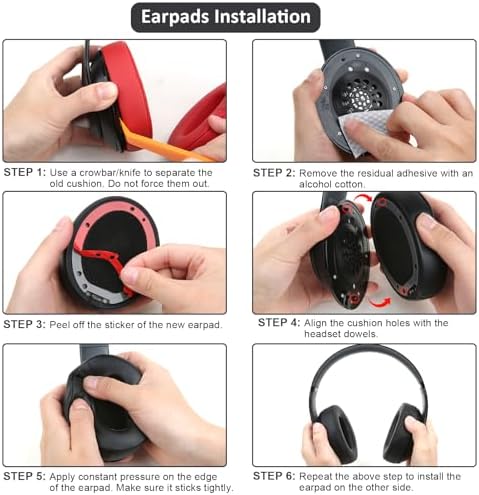 Earpads Installation

STEP 1: Use a crowbar/knife to separate the old cushion. Do not force them out.

STEP 2: Remove the residual adhesive with an alcohol cotton.

STEP 3: Peel off the sticker of the new earpad.

STEP 4: Align the cushion holes with the headset dowels.

STEP 5: Apply constant pressure on the edge of the earpad. Make sure it sticks tightly.

STEP 6: Repeat the above step to install the earpad on the other side.