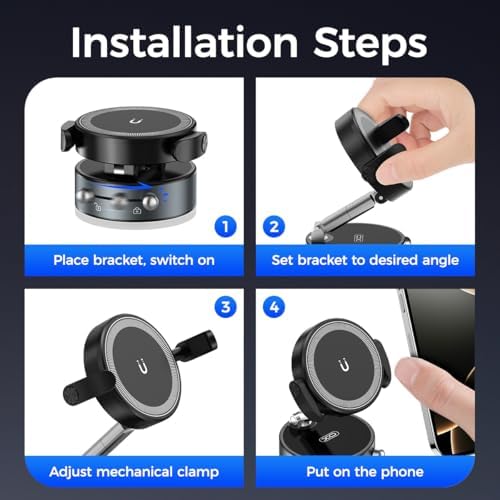 Installation Steps

1

Place bracket, switch on

2

Set bracket to desired angle

3

Adjust mechanical clamp

4

Put on the phone