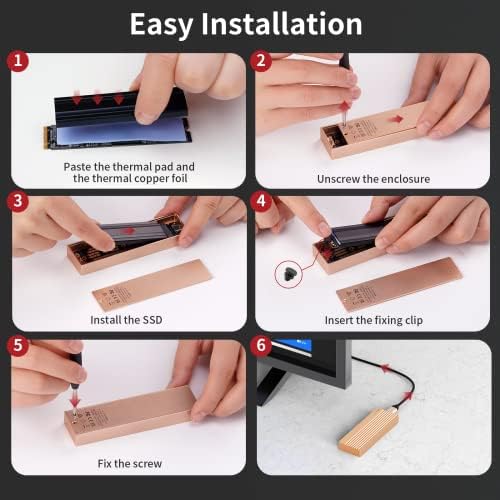 Easy Installation

1
Paste the thermal pad and the thermal copper foil

2
Unscrew the enclosure

3
Install the SSD

4
Insert the fixing clip

5
Fix the screw

6