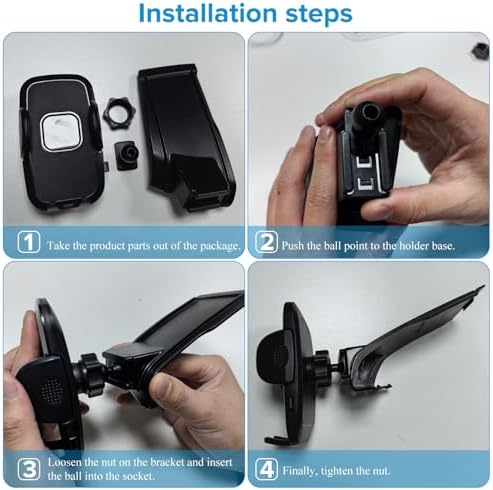 Installation steps

1 Take the product parts out of the package.

2 Push the ball point to the holder base.

3 Loosen the nut on the bracket and insert the ball into the socket.

4 Finally, tighten the nut.