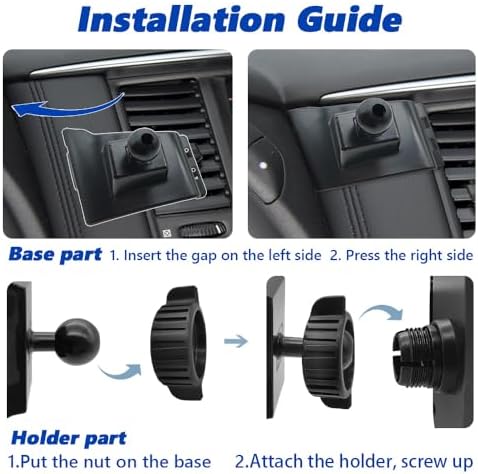 Installation Guide

Base part 1. Insert the gap on the left side 2. Press the right side

Holder part

1.Put the nut on the base 2.Attach the holder, screw up