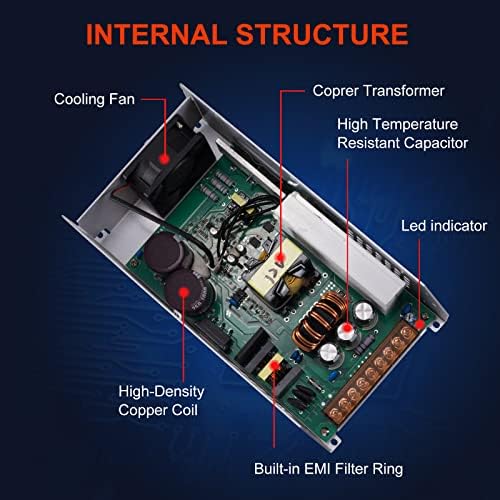 INTERNAL STRUCTURE

Cooling Fan

Coprer Transformer

High Temperature Resistant Capacitor

Led indicator

High-Density Copper Coil

Built-in EMI Filter Ring