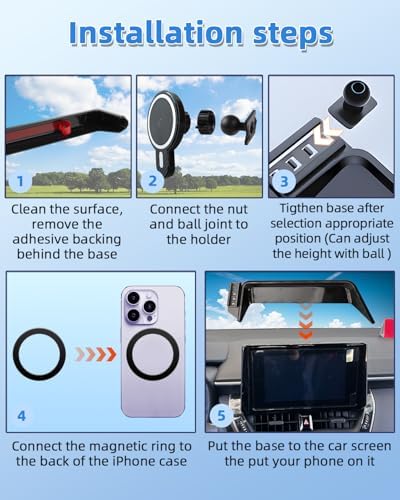 Installation steps

1

Clean the surface, remove the adhesive backing behind the base

2

Connect the nut and ball joint to the holder

3

Tigthen base after selection appropriate position (Can adjust the height with ball )

4

Connect the magnetic ring to the back of the iPhone case

5

Put the base to the car screen the put your phone on it