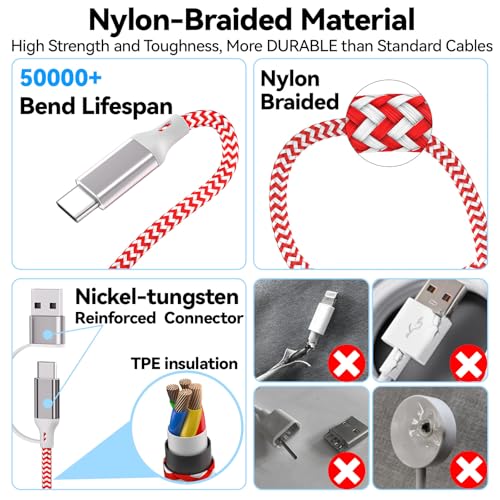 Nylon-Braided Material
High Strength and Toughness, More DURABLE than Standard Cables

50000+
Bend Lifespan

Nylon
Braided

Nickel-tungsten
Reinforced Connector

TPE insulation