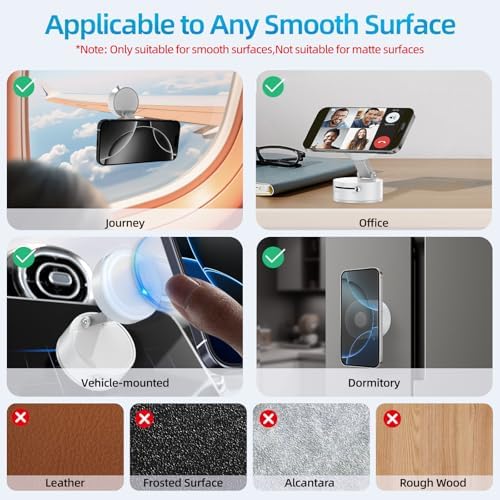 Applicable to Any Smooth Surface

*Note: Only suitable for smooth surfaces,Not suitable for matte surfaces

Journey

Office

Vehicle-mounted

Dormitory

Leather

Frosted Surface

Alcantara

Rough Wood