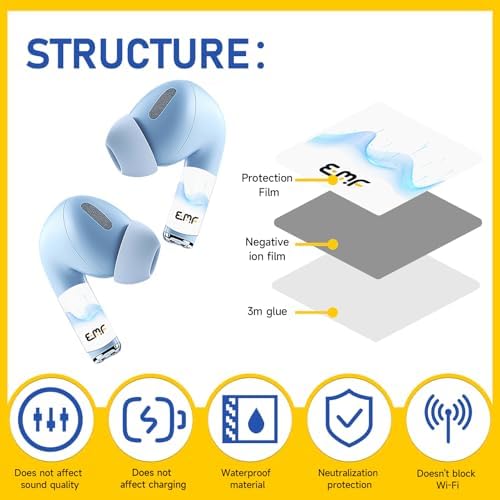 STRUCTURE:

E.M.F

E.M.F

E.M.F

Protection Film

Negative ion film

3m glue

Does not affect sound quality

Does not affect charging

Waterproof material

Neutralization protection

Doesn't block Wi-Fi