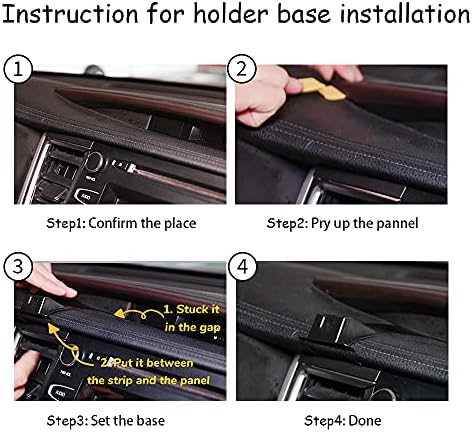 Instruction for holder base installation

1

Step1: Confirm the place

2

Step2: Pry up the pannel

3

1. Stuck it in the gap

2. Put it between the strip and the panel

Step3: Set the base

4

Step4: Done