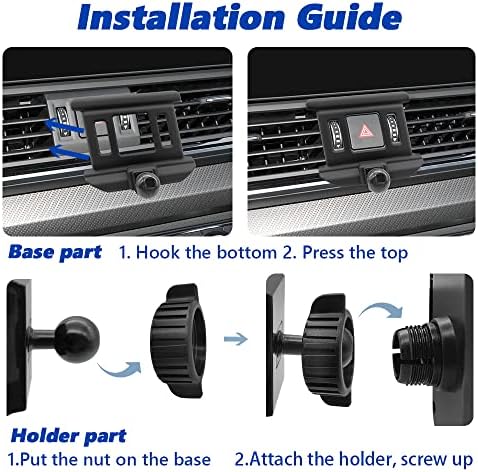 Installation Guide

Base part 1. Hook the bottom 2. Press the top

Holder part
1.Put the nut on the base 2.Attach the holder, screw up