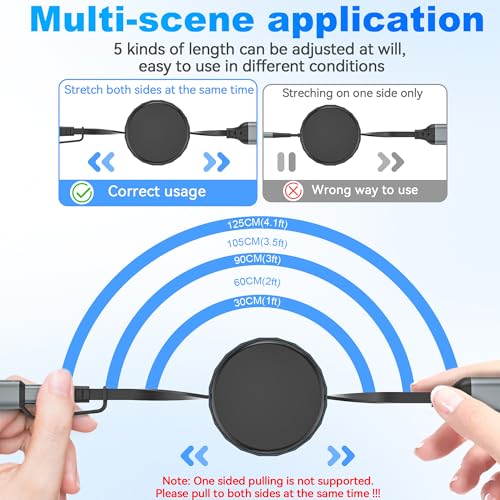 Multi-scene application

5 kinds of length can be adjusted at will, easy to use in different conditions

Stretch both sides at the same time

Correct usage

Streching on one side only

Wrong way to use

125CM(4.1ft)

105CM(3.5ft)

90CM(3ft)

60CM(2ft)

30CM(1ft)

Note: One sided pulling is not supported. Please pull to both sides at the same time !!!