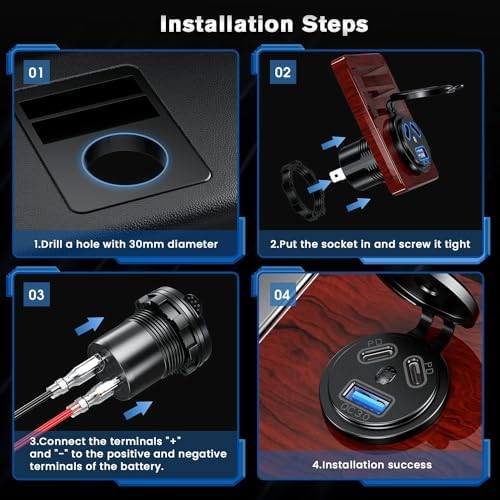 Installation Steps

01

1.Drill a hole with 30mm diameter

02

2.Put the socket in and screw it tight

03

3.Connect the terminals "+" and "-" to the positive and negative terminals of the battery.

04

PD

PD

QC3.0

4.Installation success