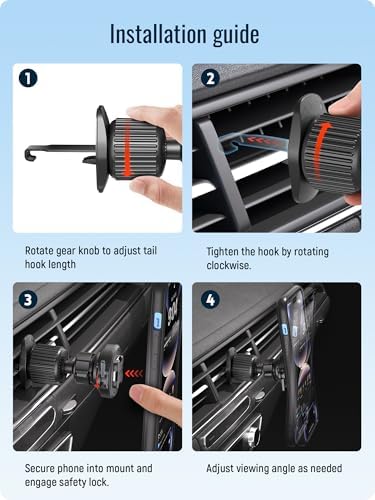 Installation guide

1

Rotate gear knob to adjust tail hook length

2

Tighten the hook by rotating clockwise.

3

Secure phone into mount and engage safety lock.

4

Adjust viewing angle as needed