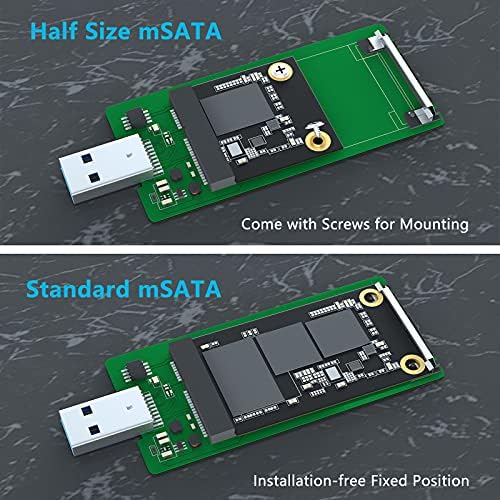 Half Size mSATA

Come with Screws for Mounting

Standard mSATA

Installation-free Fixed Position