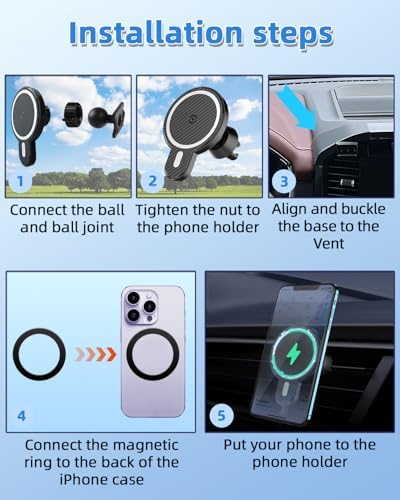 Installation steps

1
Connect the ball and ball joint

2
Tighten the nut to the phone holder

3
Align and buckle the base to the Vent

4
Connect the magnetic ring to the back of the iPhone case

5
Put your phone to the phone holder