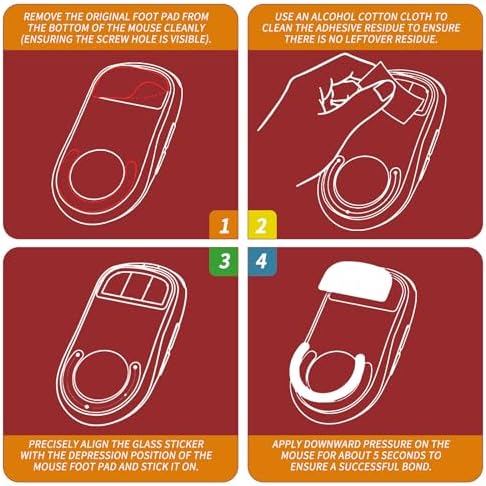 REMOVE THE ORIGINAL FOOT PAD FROM THE BOTTOM OF THE MOUSE CLEANLY (ENSURING THE SCREW HOLE IS VISIBLE).

USE AN ALCOHOL COTTON CLOTH TO CLEAN THE ADHESIVE RESIDUE TO ENSURE THERE IS NO LEFTOVER RESIDUE.

1

2

3

4

PRECISELY ALIGN THE GLASS STICKER WITH THE DEPRESSION POSITION OF THE MOUSE FOOT PAD AND STICK IT ON.

APPLY DOWNWARD PRESSURE ON THE MOUSE FOR ABOUT 5 SECONDS TO ENSURE A SUCCESSFUL BOND.