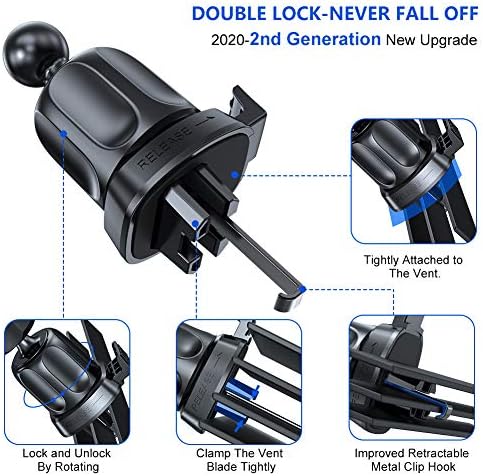 DOUBLE LOCK-NEVER FALL OFF

2020-2nd Generation New Upgrade

RELEASE

Tightly Attached to The Vent.

RELEASE

Lock and Unlock By Rotating

Clamp The Vent Blade Tightly

Improved Retractable Metal Clip Hook