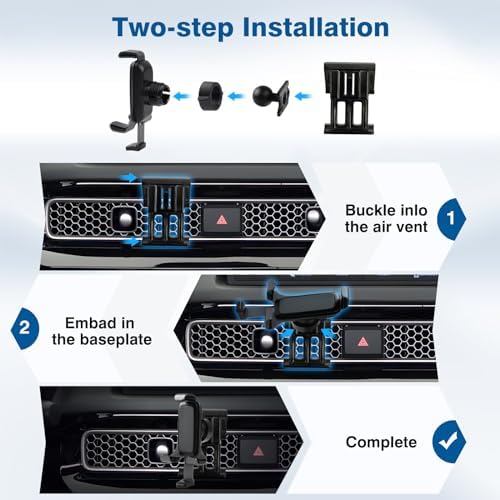 Two-step Installation

Buckle inlo the air vent

1

2

Embad in the baseplate

Complete