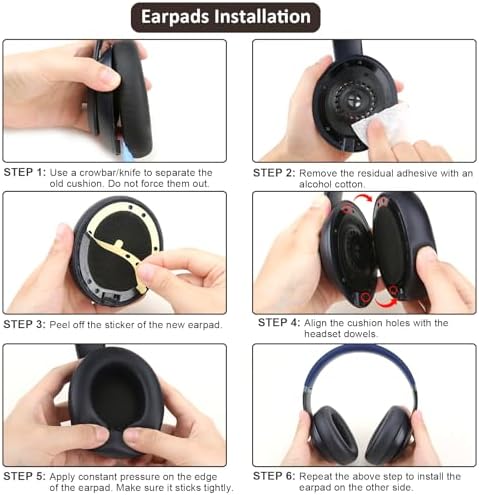 Earpads Installation

STEP 1: Use a crowbar/knife to separate the old cushion. Do not force them out.

STEP 2: Remove the residual adhesive with an alcohol cotton.

STEP 3: Peel off the sticker of the new earpad.

STEP 4: Align the cushion holes with the headset dowels.

STEP 5: Apply constant pressure on the edge of the earpad. Make sure it sticks tightly.

STEP 6: Repeat the above step to install the earpad on the other side.