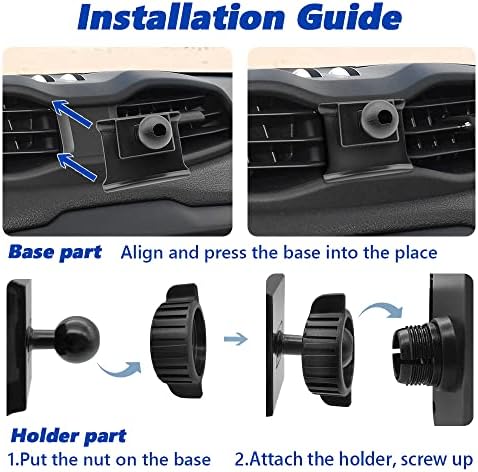 Installation Guide

Base part Align and press the base into the place

Holder part

1.Put the nut on the base 2.Attach the holder, screw up