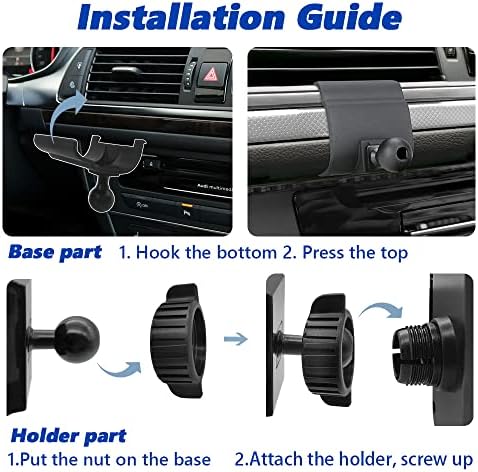 Installation Guide

Audi multimedia

Base part 1. Hook the bottom 2. Press the top

Holder part

1.Put the nut on the base 2.Attach the holder, screw up