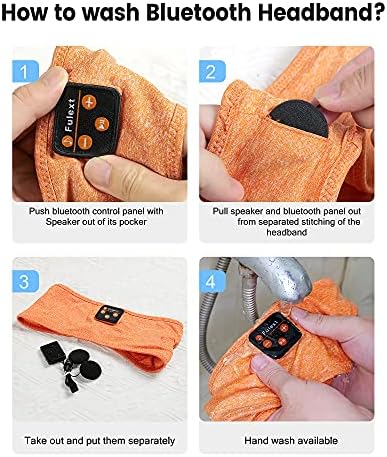 How to wash Bluetooth Headband?

1

Fulext

Push bluetooth control panel with Speaker out of its pocker

2

Pull speaker and bluetooth panel out from separated stitching of the headband

3

Take out and put them separately

4

Fulext

Hand wash available