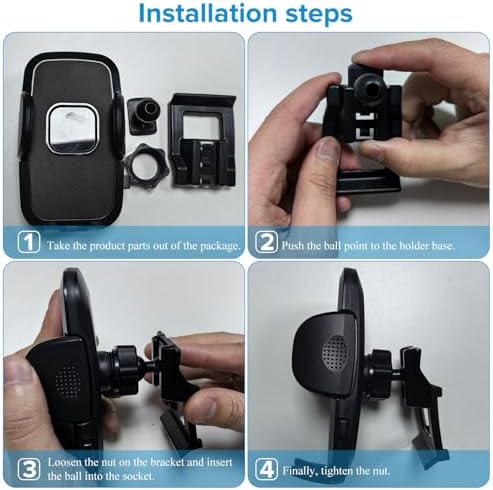 Installation steps

1 Take the product parts out of the package.

2 Push the ball point to the holder base.

3 Loosen the nut on the bracket and insert the ball into the socket.

4 Finally, tighten the nut.