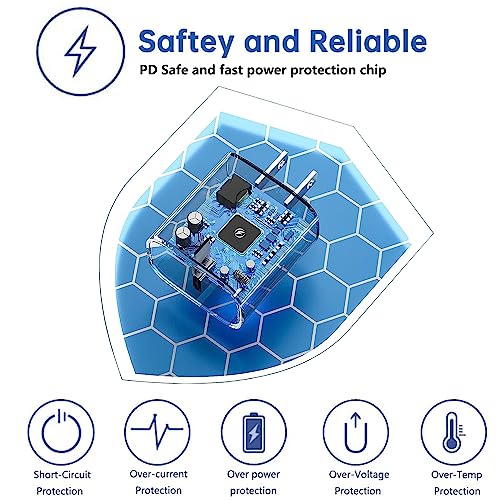 Saftey and Reliable
PD Safe and fast power protection chip

Short-Circuit Protection

Over-current Protection

Over power protection

Over-Voltage Protection

Over-Temp Protection