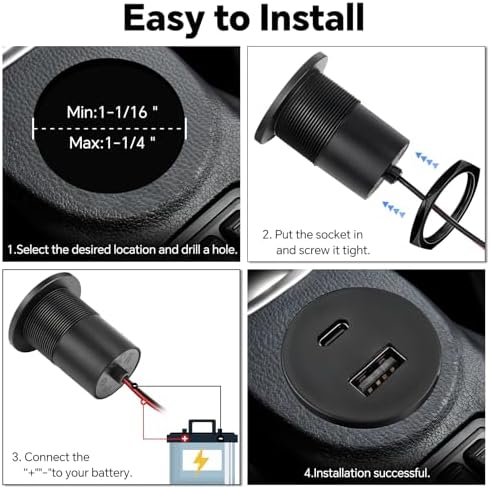 Easy to Install

Min:1-1/16 "

Max:1-1/4 "

1.Select the desired location and drill a hole.

2. Put the socket in and screw it tight.

3. Connect the "+""-"to your battery.

4.Installation successful.