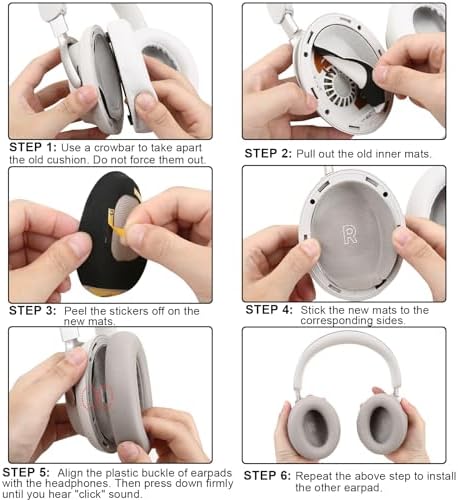 STEP 1: Use a crowbar to take apart the old cushion. Do not force them out.

STEP 2: Pull out the old inner mats.

STEP 3: Peel the stickers off on the new mats.

R

STEP 4: Stick the new mats to the corresponding sides.

STEP 5: Align the plastic buckle of earpads with the headphones. Then press down firmly until you hear "click" sound.

STEP 6: Repeat the above step to install the other earpad.