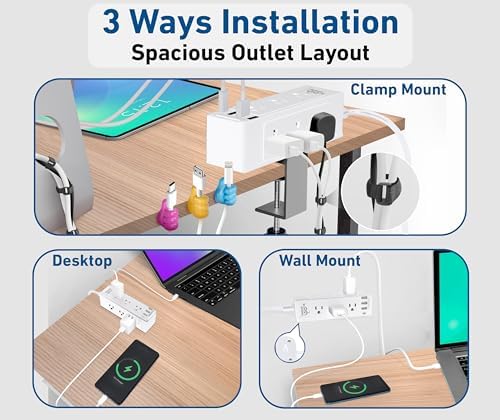 3 Ways Installation
Spacious Outlet Layout

Clamp Mount

Desktop

Wall Mount