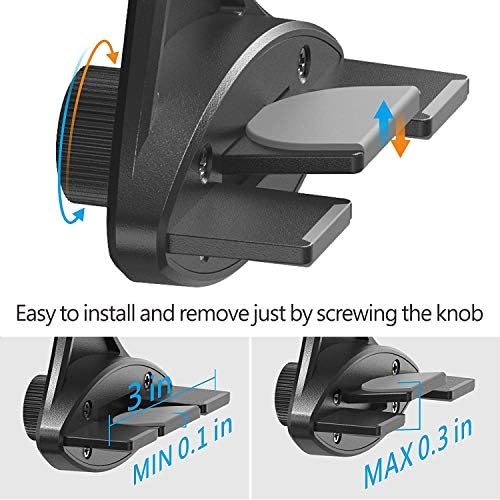 Easy to install and remove just by screwing the knob

3 in

MIN 0.1 in

MAX 0.3 in