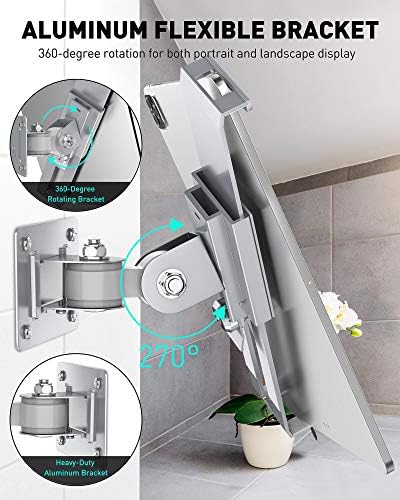 ALUMINUM FLEXIBLE BRACKET

360-degree rotation for both portrait and landscape display

360-Degree Rotating Bracket

270°

Heavy-Duty Aluminum Bracket