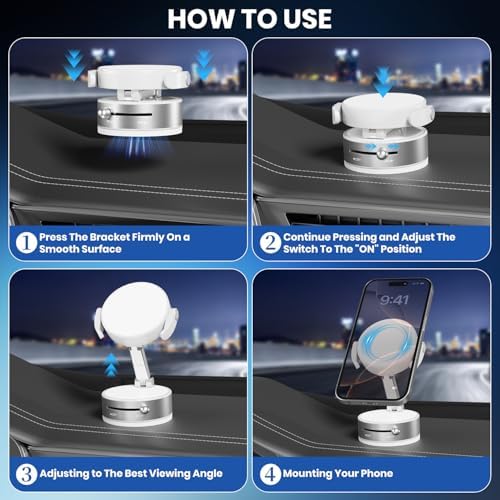 HOW TO USE

1 Press The Bracket Firmly On a Smooth Surface

2 Continue Pressing and Adjust The Switch To The "ON" Position

3 Adjusting to The Best Viewing Angle

9:41

4 Mounting Your Phone